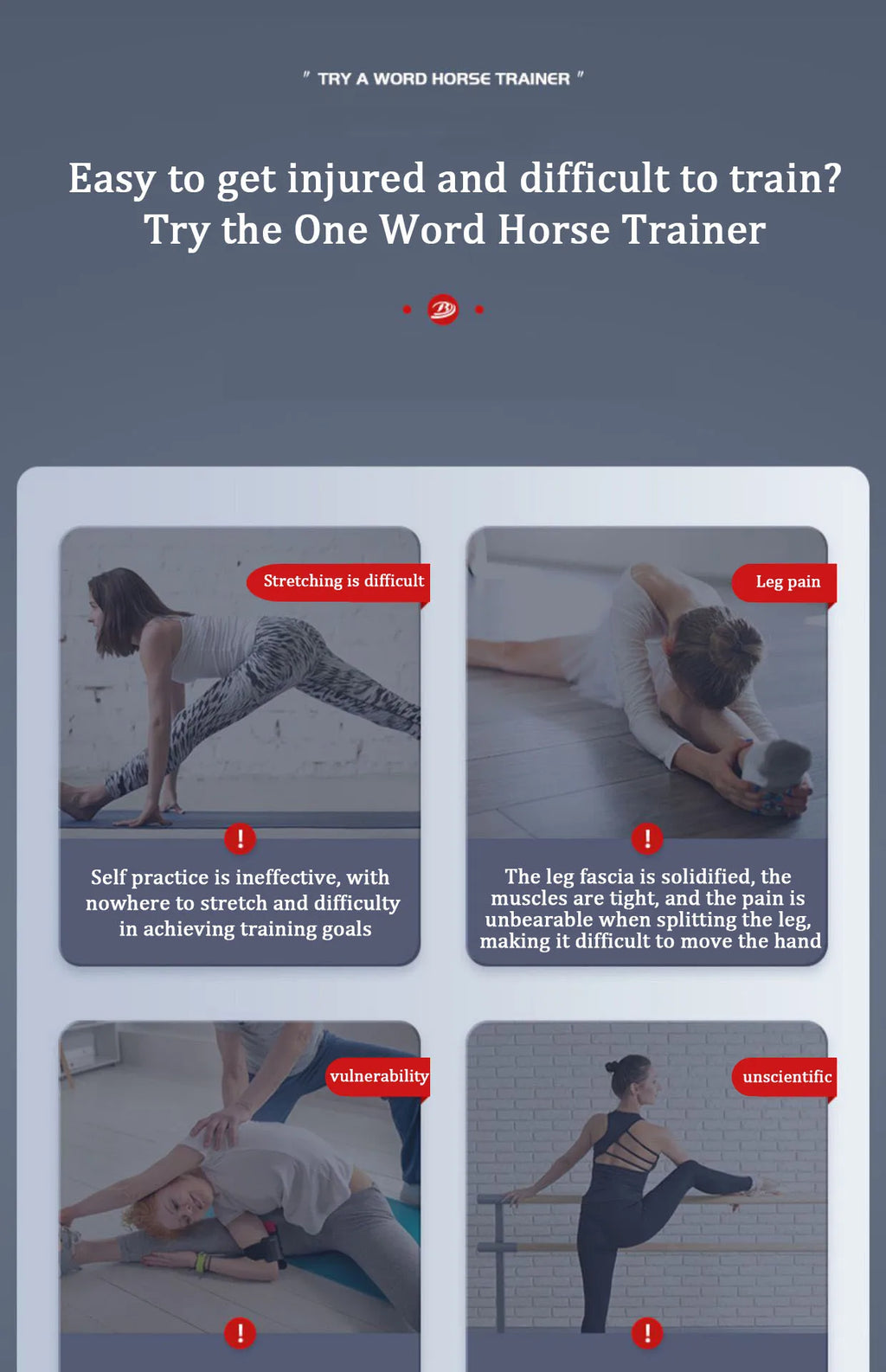 " TRY A WORD HORSE TRAINER "

Easy to get injured and difficult to train? Try the One Word Horse Trainer

Stretching is difficult

!

Self practice is ineffective, with nowhere to stretch and difficulty in achieving training goals

Leg pain

!

The leg fascia is solidified, the muscles are tight, and the pain is unbearable when splitting the leg, making it difficult to move the hand

vulnerability

!

unscientific

!